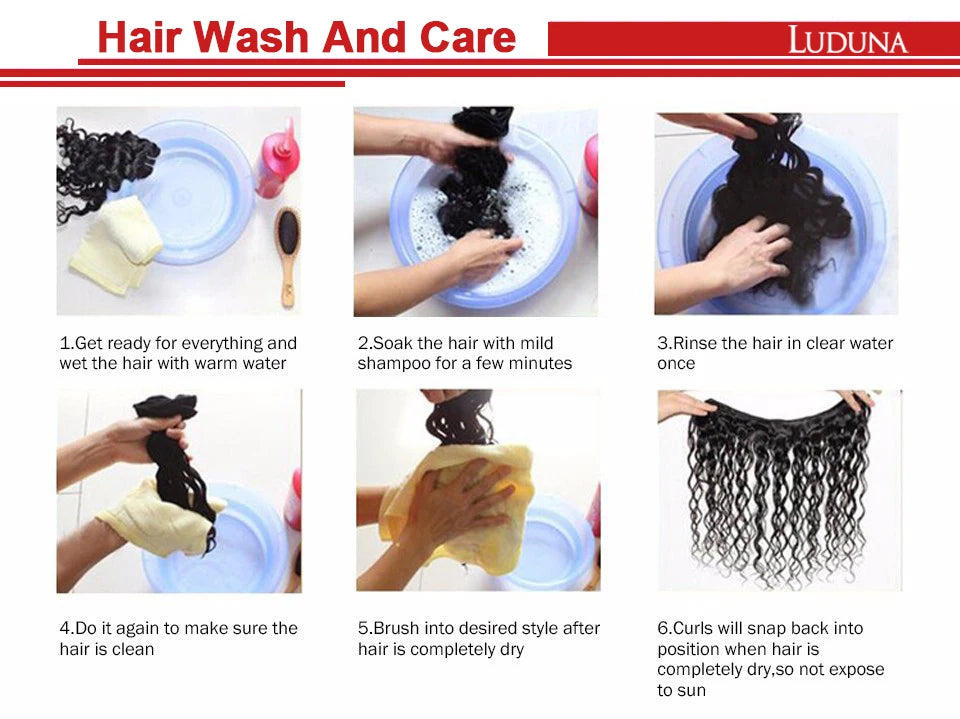 Hair Wash And Care

LUDUNA

1.Get ready for everything and wet the hair with warm water

2.Soak the hair with mild shampoo for a few minutes

3.Rinse the hair in clear water once

4.Do it again to make sure the hair is clean

5.Brush into desired style after hair is completely dry

6.Curls will snap back into position when hair is completely dry,so not expose to sun